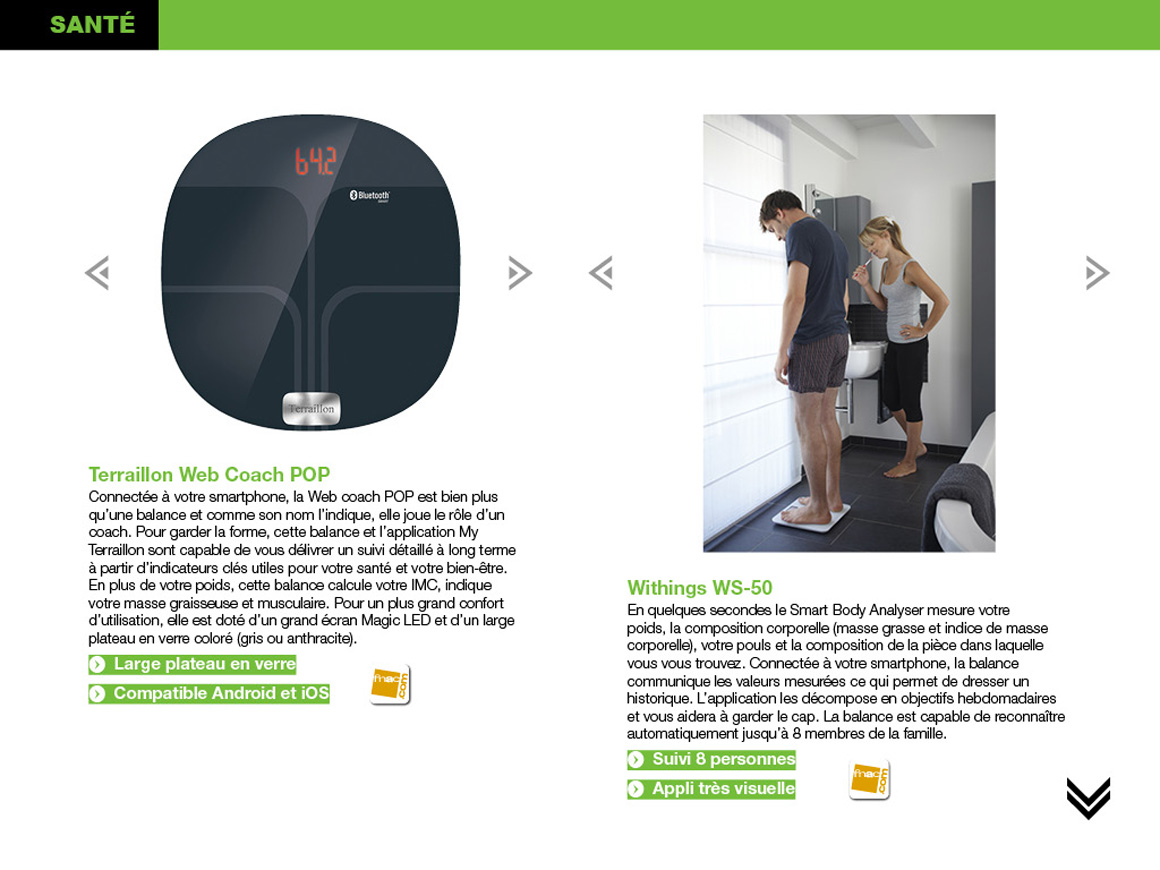 SANTÉ

64.2

Bluetooth

Terraillon

Terraillon Web Coach POP

Connectée à votre smartphone, la Web coach POP est bien plus qu'une balance et comme son nom l'indique, elle joue le rôle d'un coach. Pour garder la forme, cette balance et l'application My Terraillon sont capable de vous délivrer un suivi détaillé à long terme à partir d'indicateurs clés utiles pour votre santé et votre bien-être. En plus de votre poids, cette balance calcule votre IMC, indique votre masse graisseuse et musculaire. Pour un plus grand confort d'utilisation, elle est doté d'un grand écran Magic LED et d'un large plateau en verre coloré (gris ou anthracite).

Large plateau en verre

Compatible Android et iOS

fnac.com

Withings WS-50

En quelques secondes le Smart Body Analyser mesure votre poids, la composition corporelle (masse grasse et indice de masse corporelle), votre pouls et la composition de la pièce dans laquelle vous vous trouvez. Connectée à votre smartphone, la balance communique les valeurs mesurées ce qui permet de dresser un historique. L'application les décompose en objectifs hebdomadaires et vous aidera à garder le cap. La balance est capable de reconnaître automatiquement jusqu'à 8 membres de la famille.

Suivi 8 personnes

Appli très visuelle

fnac.com